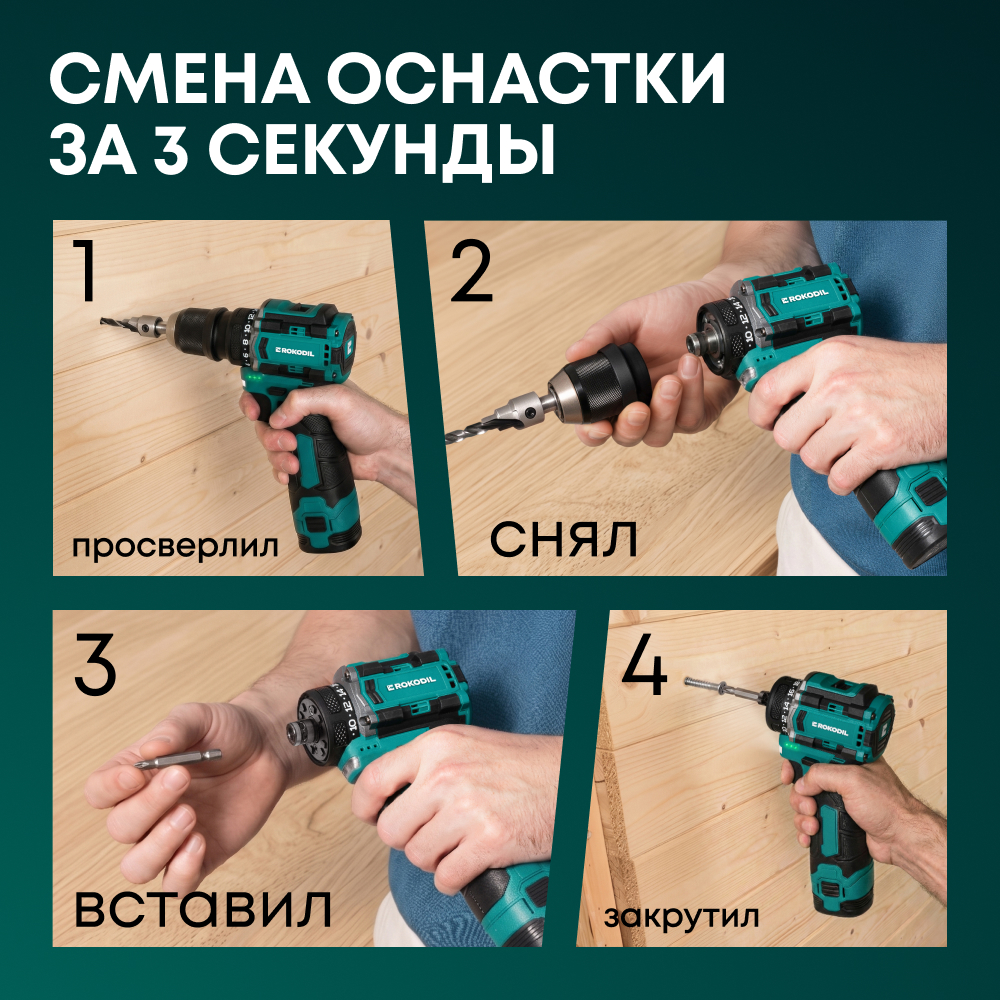 СМЕНА ОСНАСТКИ ЗА 3 СЕКУНДЫ

1

ROKODIL

просверлил

2

ROKODIL

СНЯЛ

3

ROKODIL

ВСТАВИЛ

4

ROKODIL

закрутил